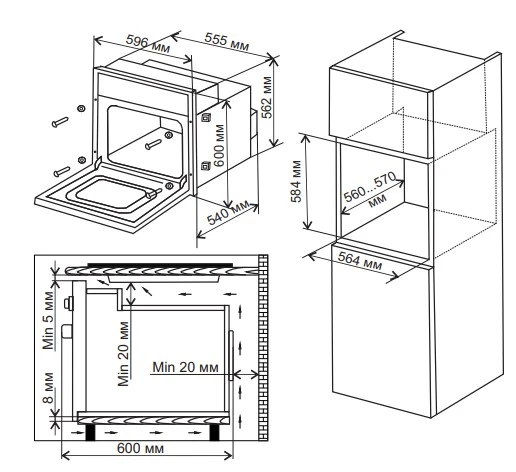 596 мм
555 мм
562 мм
600 мм
540 мм
584 мм
560...570 мм
564 мм
Min 5 мм
Min 20 мм
Min 20 мм
8 мм
600 мм