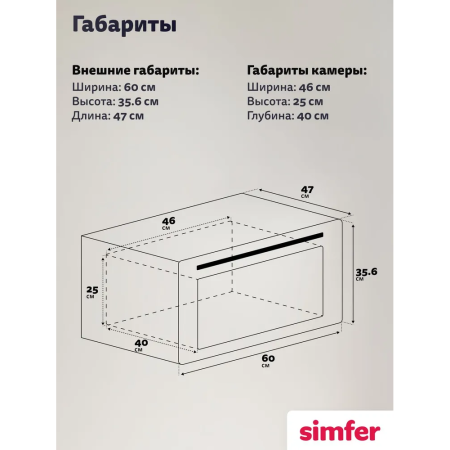 Габариты

Внешние габариты:
Ширина: 60 см
Высота: 35.6 см
Длина: 47 см

Габариты камеры:
Ширина: 46 см
Высота: 25 см
Глубина: 40 см

47 см

46 см

35.6 см

25 см

40 см

60 см

simfer